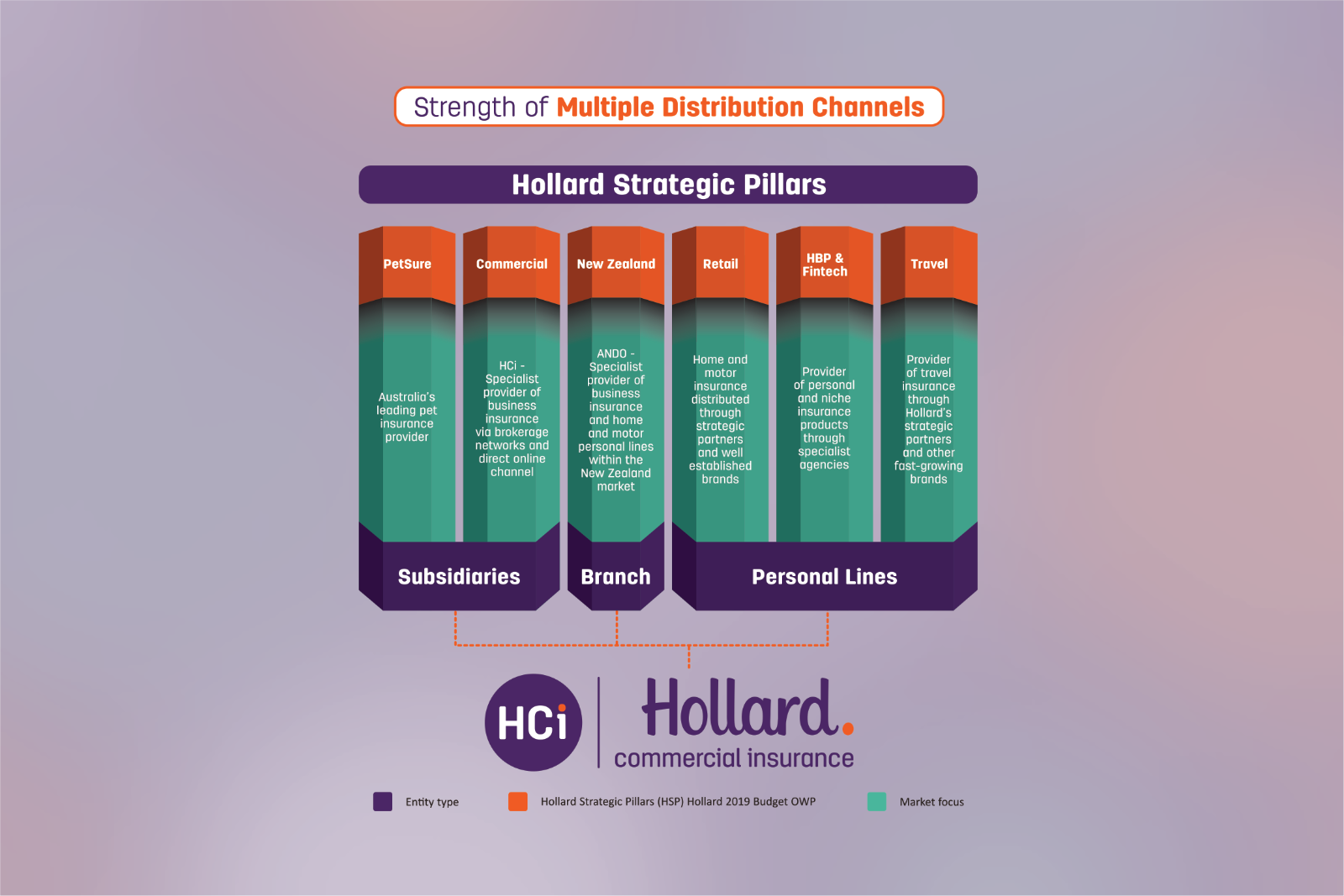 Strength of Multiple Distribution Channels

Hollard Strategic Pillars

PetSure

Australia's leading pet insurance provider

Commercial

HCi - Specialist provider of business insurance via brokerage networks and direct online channel

New Zealand

ANDO - Specialist provider of business insurance and home and motor personal lines within the New Zealand market

Retail

Home and motor insurance distributed through strategic partners and well established brands

HBP & Fintech

Provider of personal and niche insurance products through specialist agencies

Travel

Provider of travel insurance through Hollard's strategic partners and other fast-growing brands

Subsidiaries

Branch

Personal Lines

HCi

Hollard.

commercial insurance

Entity type

Hollard Strategic Pillars (HSP) Hollard 2019 Budget OWP

Market focus