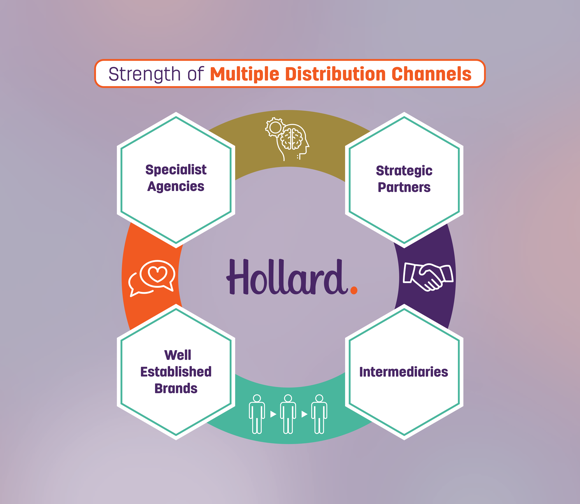 Strength of Multiple Distribution Channels

Specialist Agencies

Strategic Partners

Hollard.

Well Established Brands

Intermediaries