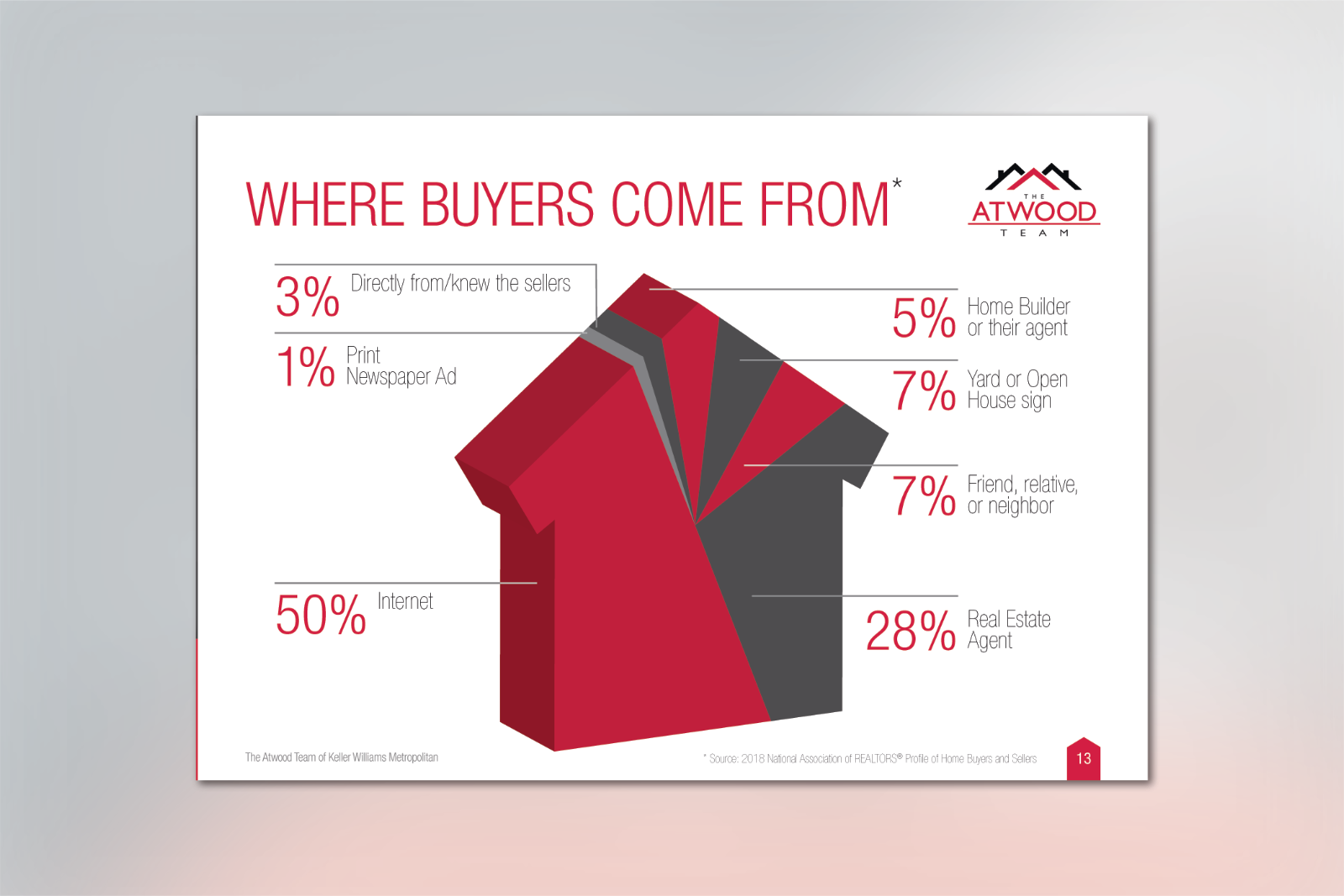 WHERE BUYERS COME FROM*

THE
ATWOOD
TEAM

3% Directly from/knew the sellers

1% Print Newspaper Ad

50% Internet

5% Home Builder or their agent

7% Yard or Open House sign

7% Friend, relative, or neighbor

28% Real Estate Agent

The Atwood Team of Keller Williams Metropolitan

* Source: 2018 National Association of REALTORS® Profile of Home Buyers and Sellers

13