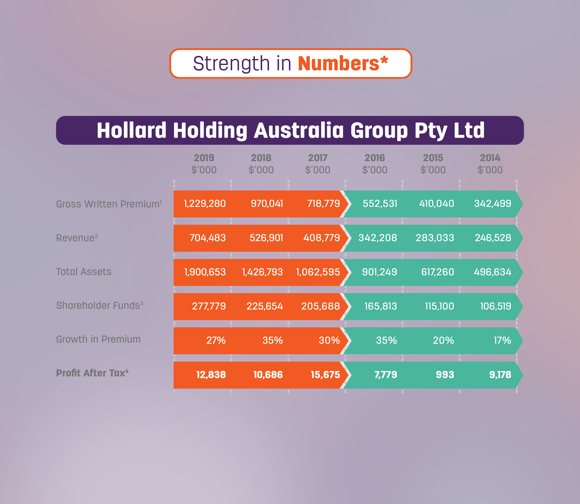 Strength in Numbers*

Hollard Holding Australia Group Pty Ltd

| | 2019 $'000 | 2018 $'000 | 2017 $'000 | 2016 $'000 | 2015 $'000 | 2014 $'000 |
|---|---|---|---|---|---|---|
| Gross Written Premium$^1$ | 1,229,280 | 970,041 | 718,779 | 552,531 | 410,040 | 342,499 |
| Revenue$^2$ | 704,483 | 526,901 | 408,779 | 342,208 | 283,033 | 246,528 |
| Total Assets | 1,900,653 | 1,426,793 | 1,062,595 | 901,249 | 617,260 | 496,634 |
| Shareholder Funds$^3$ | 277,779 | 225,654 | 205,688 | 165,813 | 115,100 | 106,519 |
| Growth in Premium | 27% | 35% | 30% | 35% | 20% | 17% |
| Profit After Tax$^4$ | 12,838 | 10,686 | 15,675 | 7,779 | 993 | 9,178 |