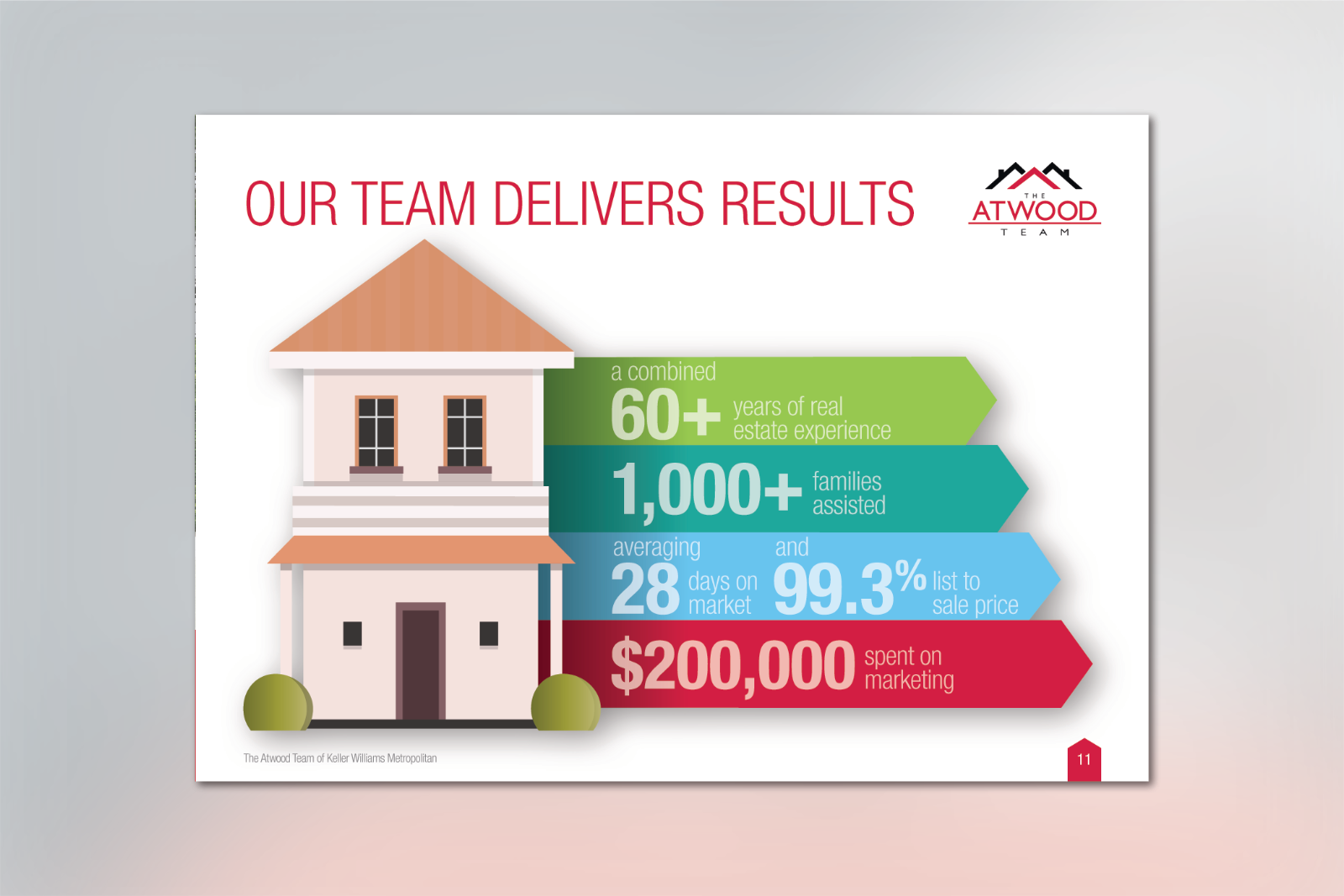 OUR TEAM DELIVERS RESULTS

THE ATWOOD TEAM

a combined
60+ years of real estate experience

1,000+ families assisted

averaging
28 days on market

and
99.3% list to sale price

$200,000 spent on marketing

The Atwood Team of Keller Williams Metropolitan

11